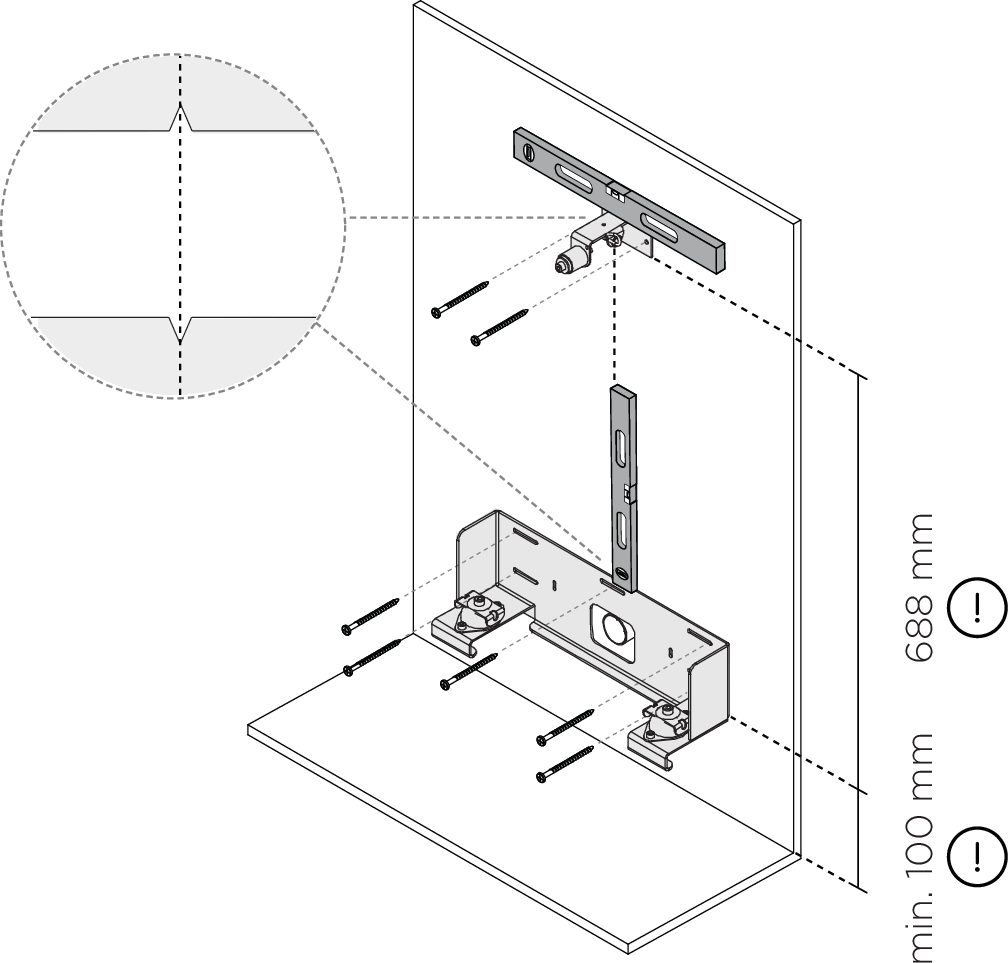 688 mm
!
min. 100 mm
!