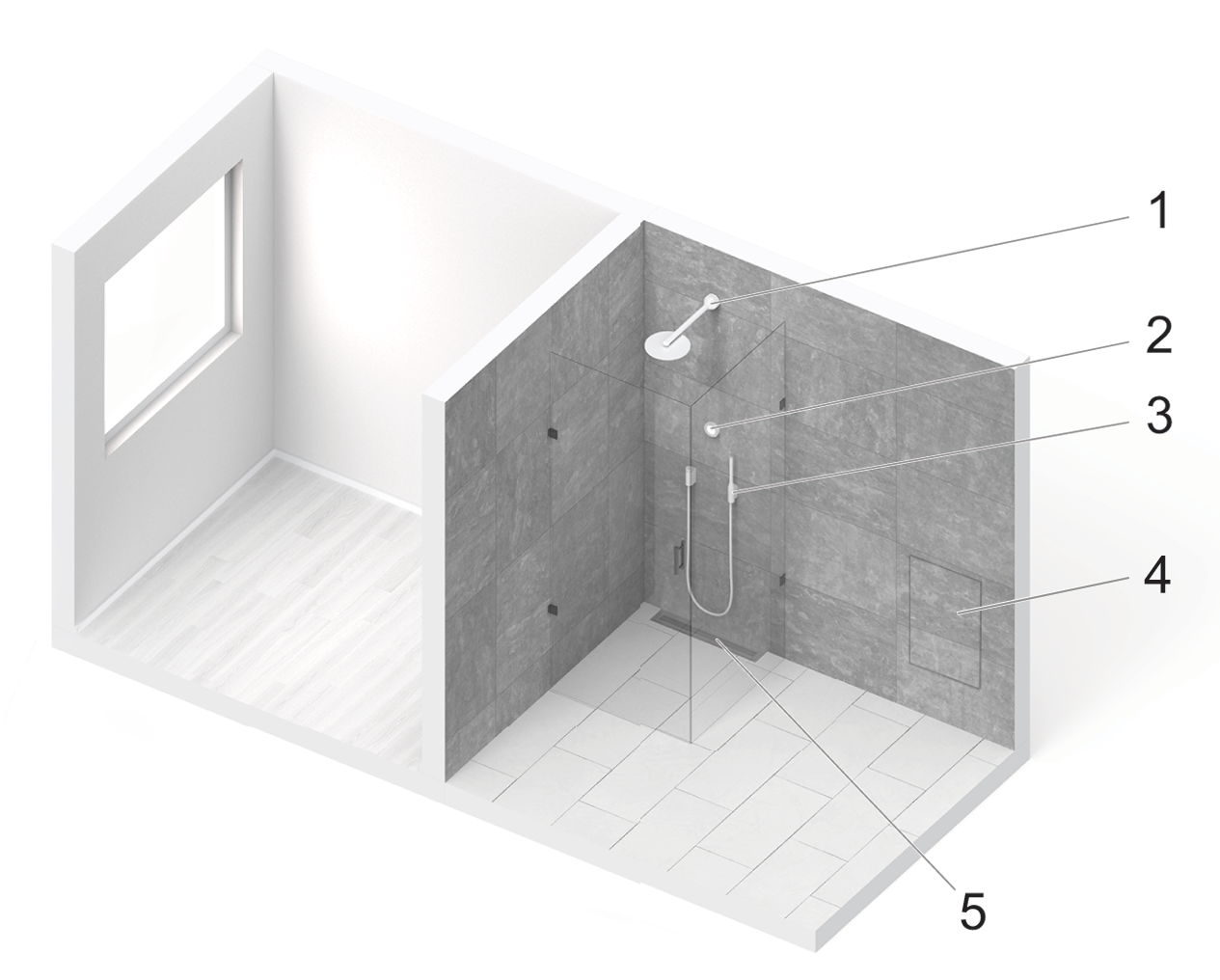 1
2
3
4
5