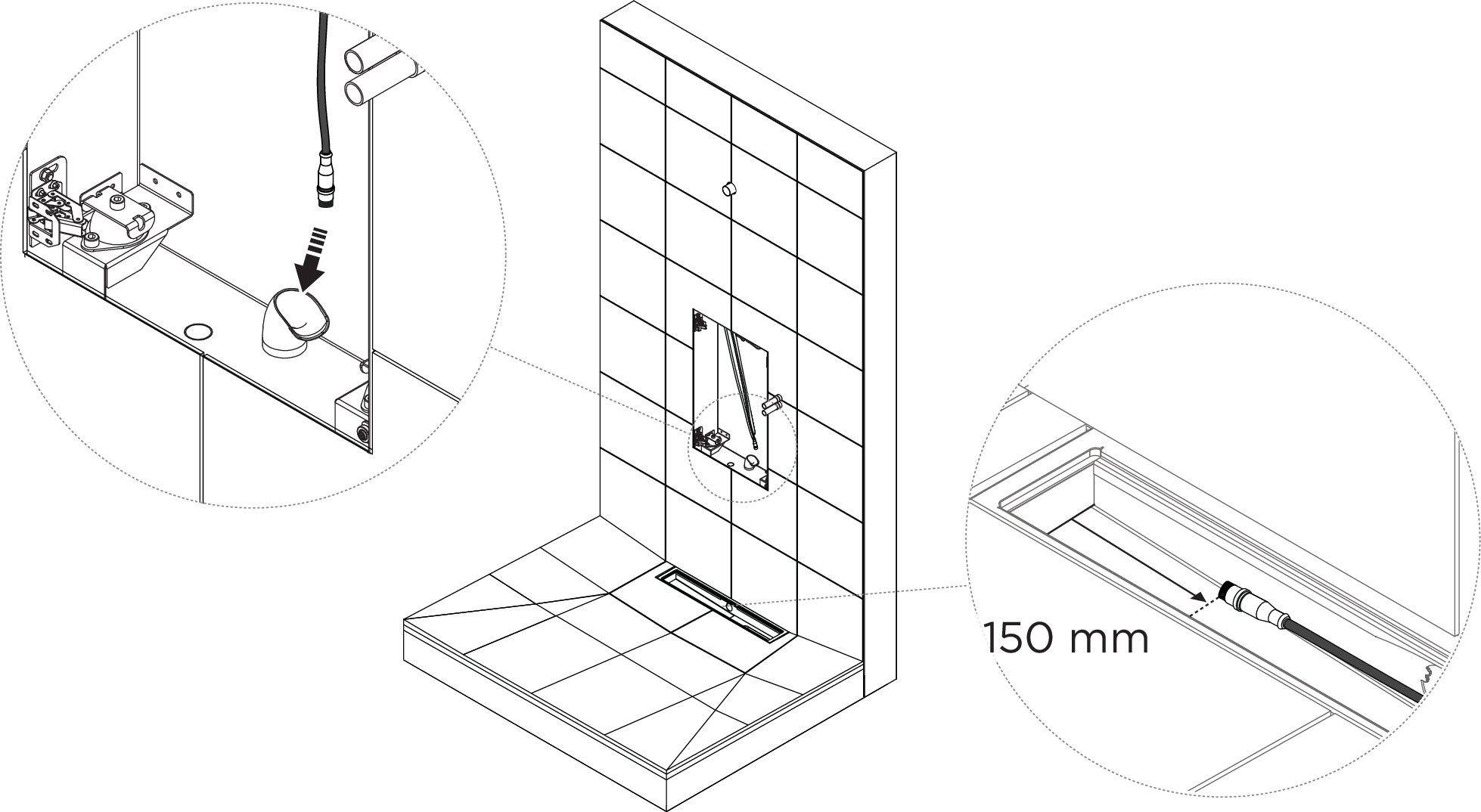 150 mm