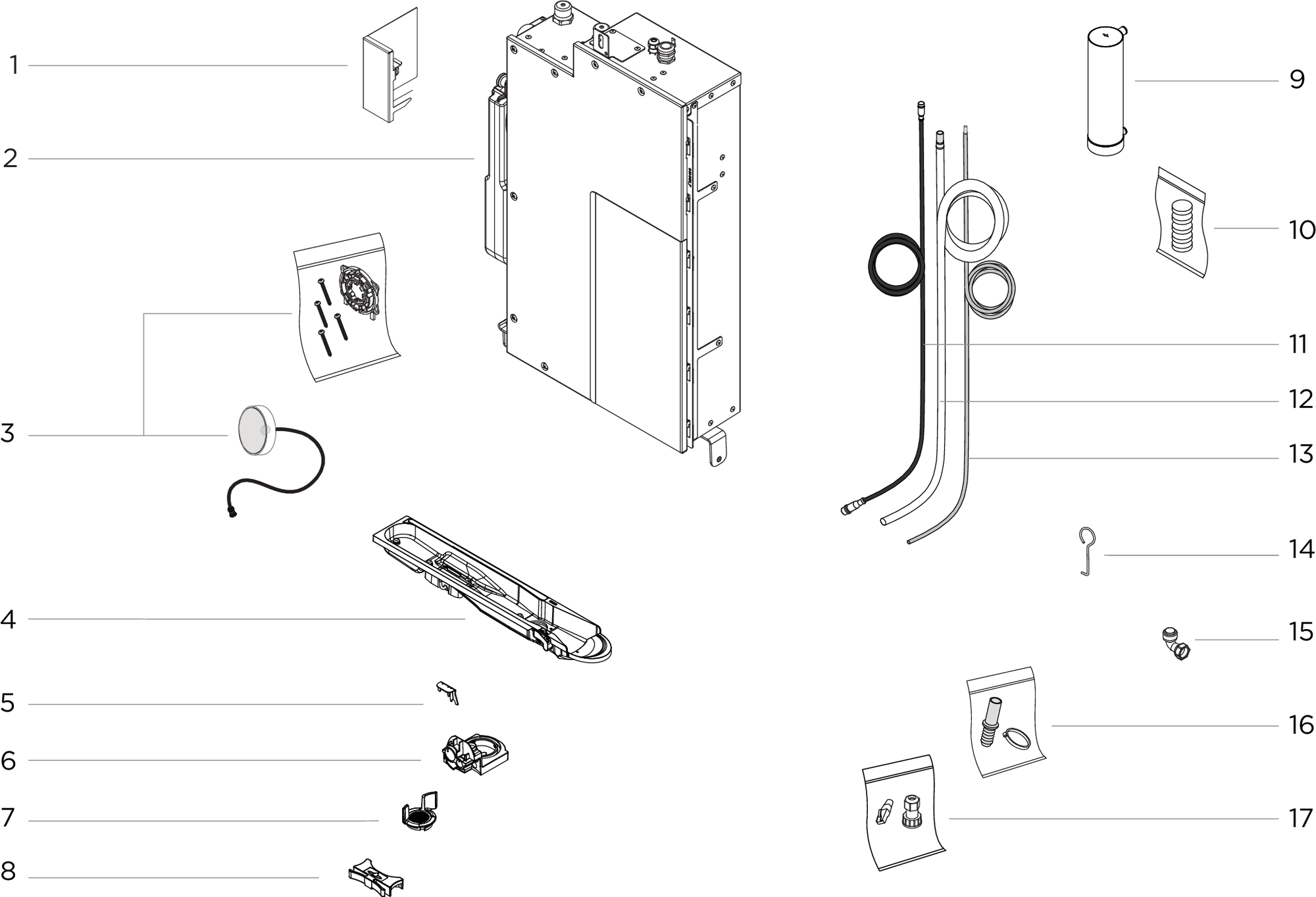 1
2
3
4
5
6
7
8
9
10
11
12
13
14
15
16
17