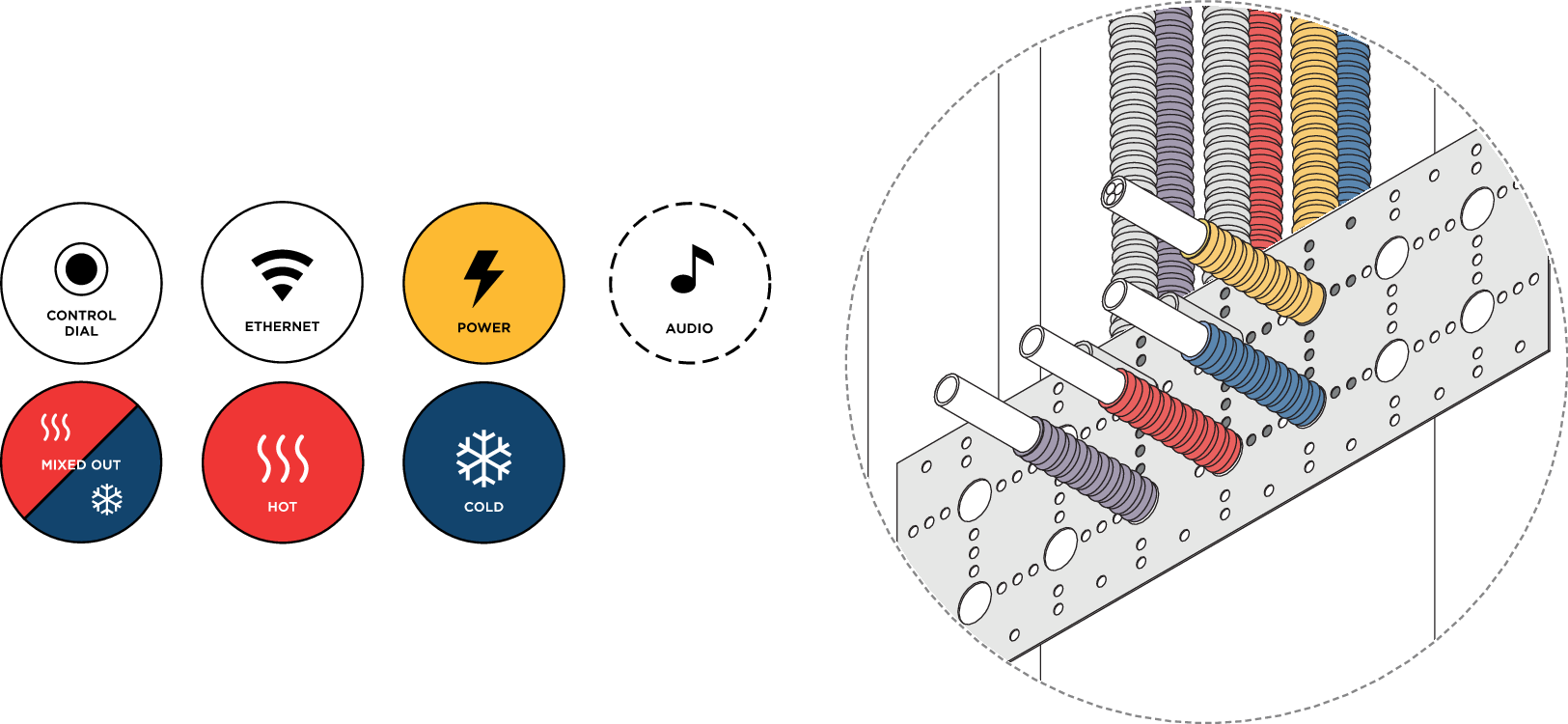 CONTROL DIAL

ETHERNET

POWER

AUDIO

MIXED OUT

HOT

COLD