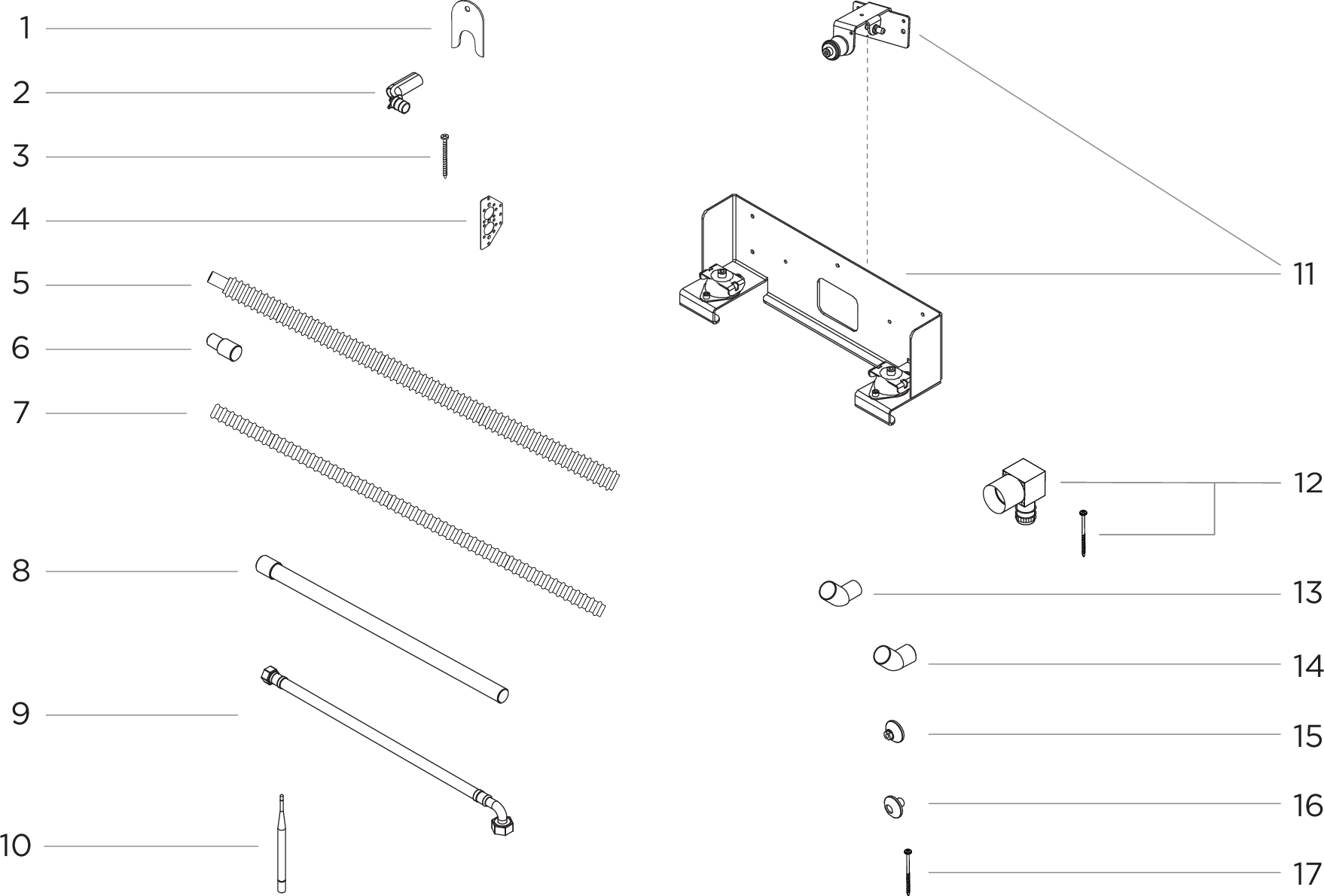 1
2
3
4
5
6
7
8
9
10
11
12
13
14
15
16
17