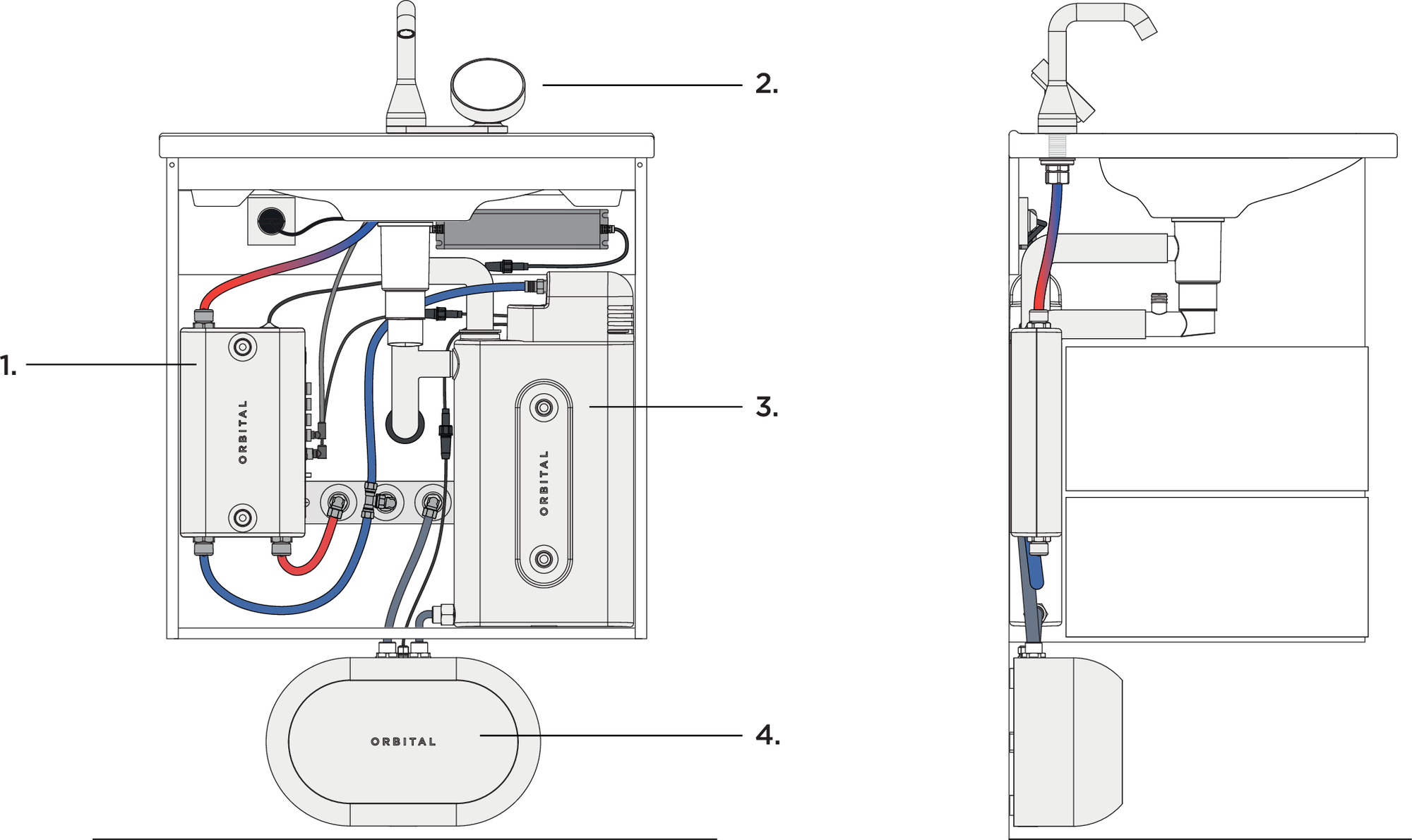 2.

1.

ORBITAL

3.

ORBITAL

ORBITAL

4.