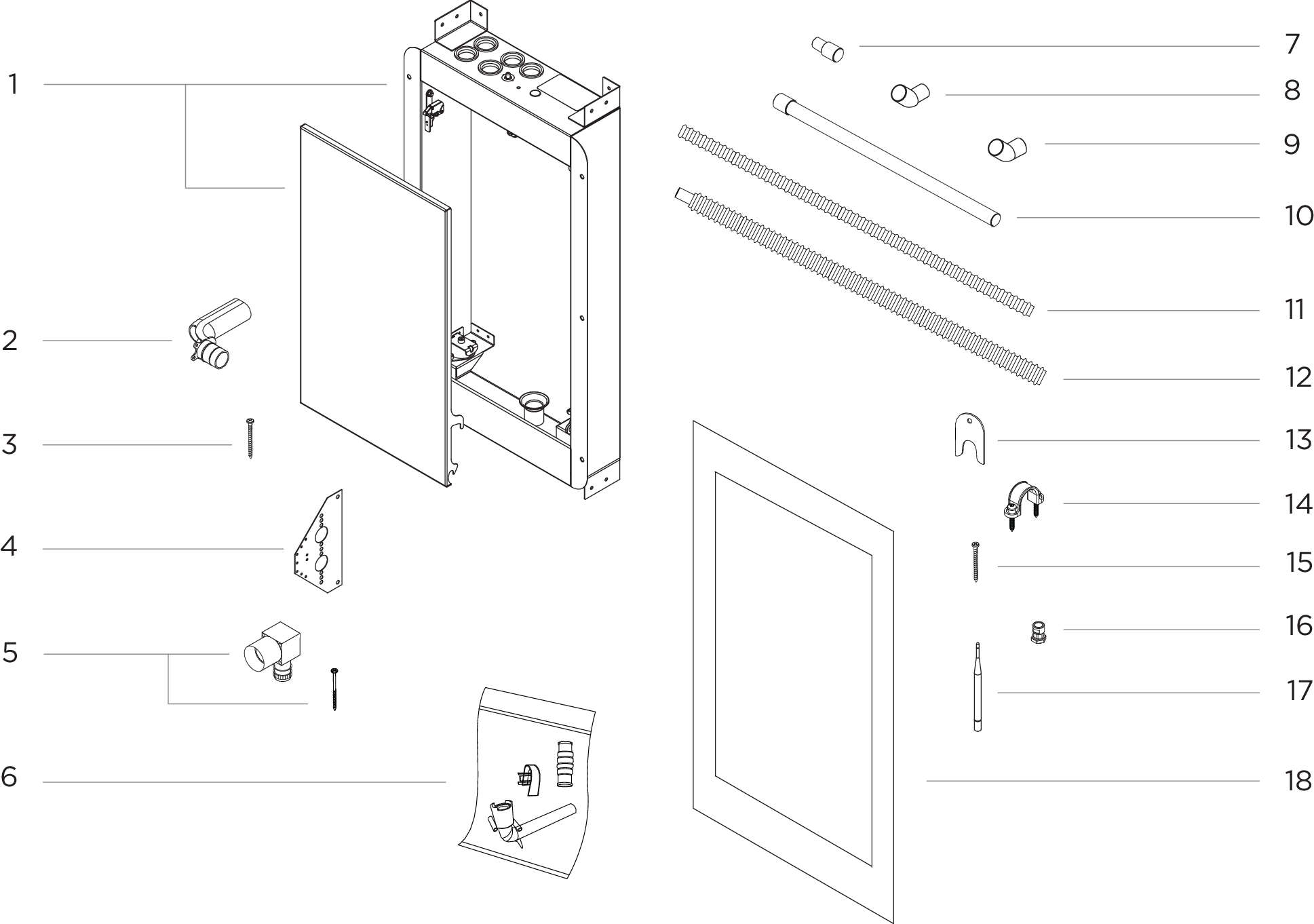 1
2
3
4
5
6
7
8
9
10
11
12
13
14
15
16
17
18