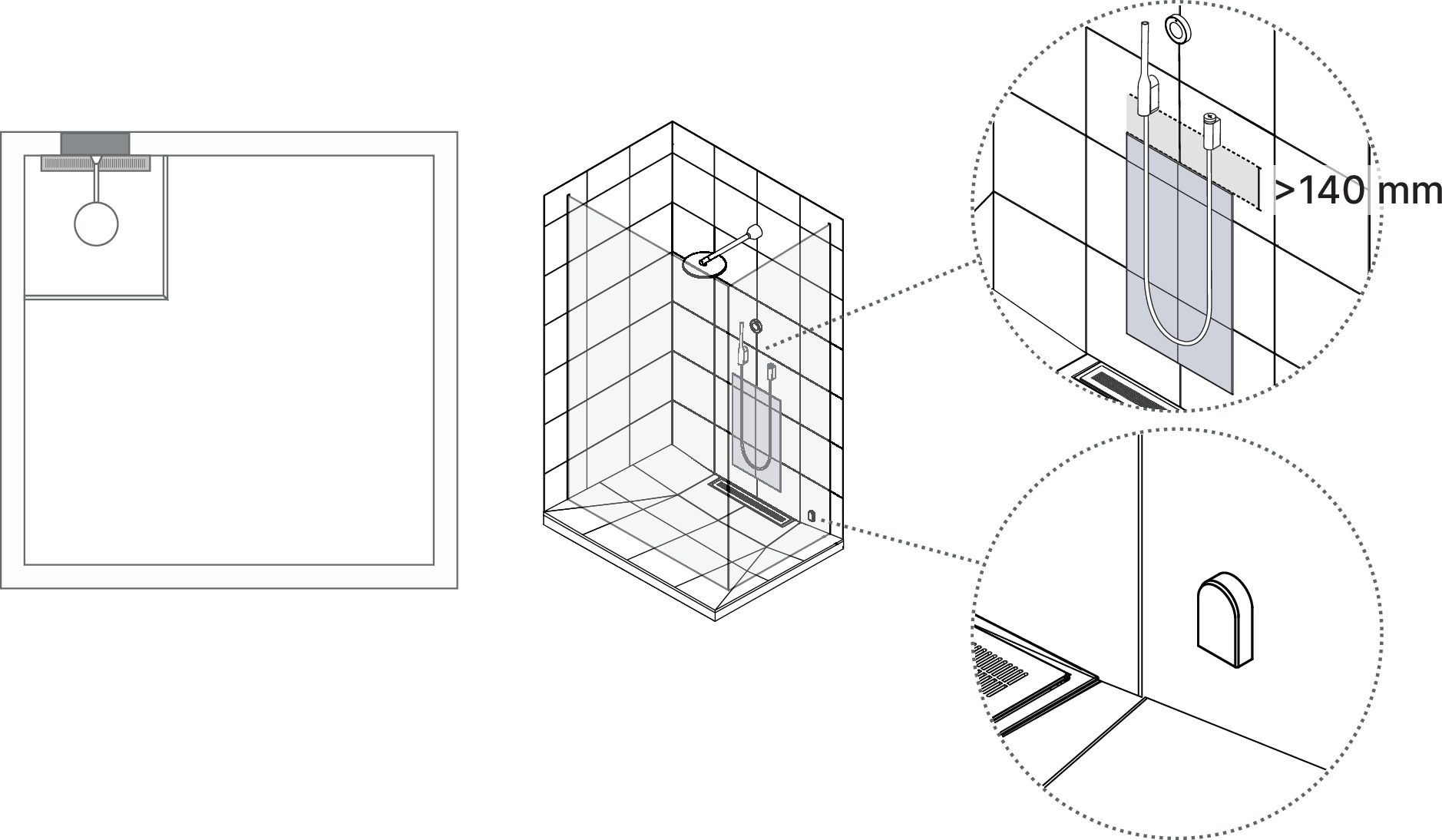 >140 mm