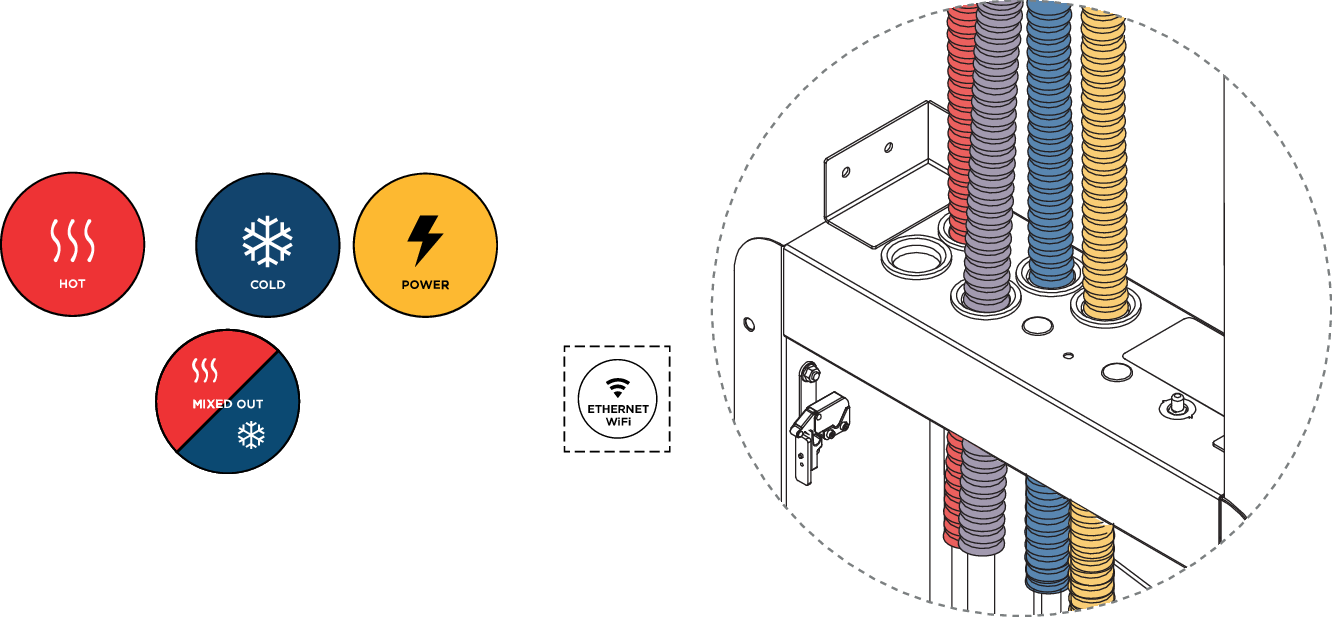 HOT

COLD

POWER

MIXED OUT

ETHERNET
WiFi