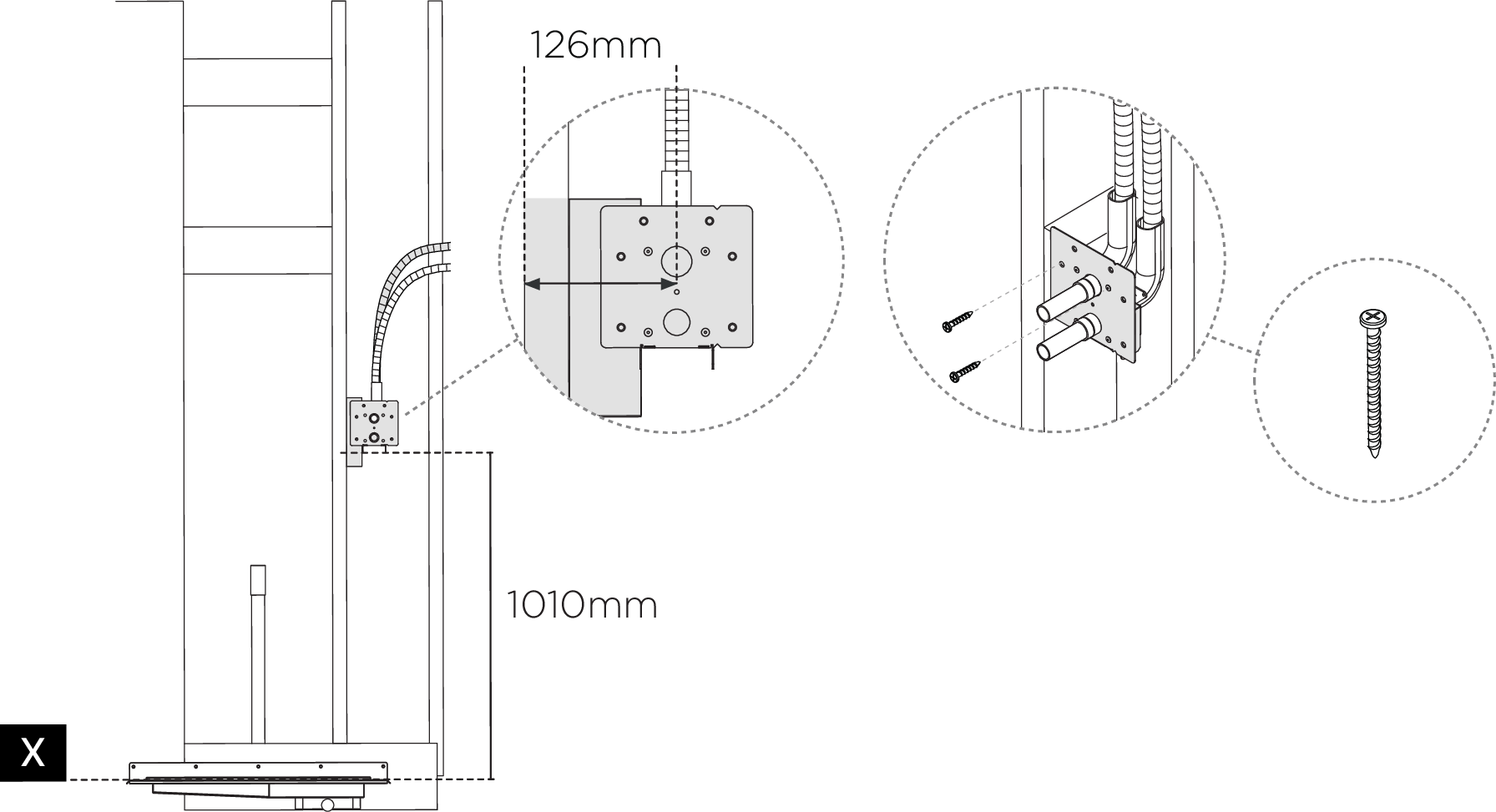 126mm

1010mm

X