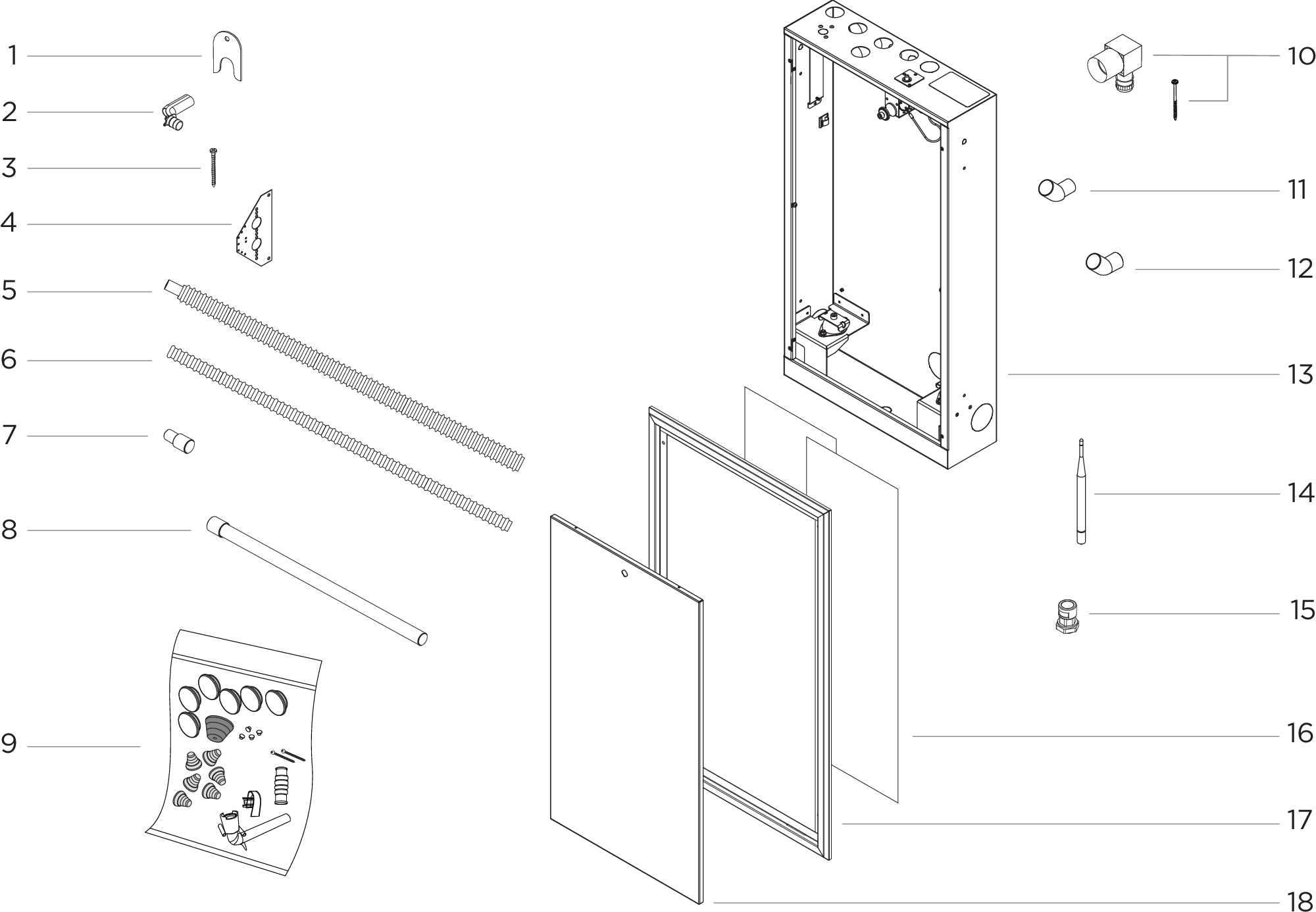 1
2
3
4
5
6
7
8
9
10
11
12
13
14
15
16
17
18