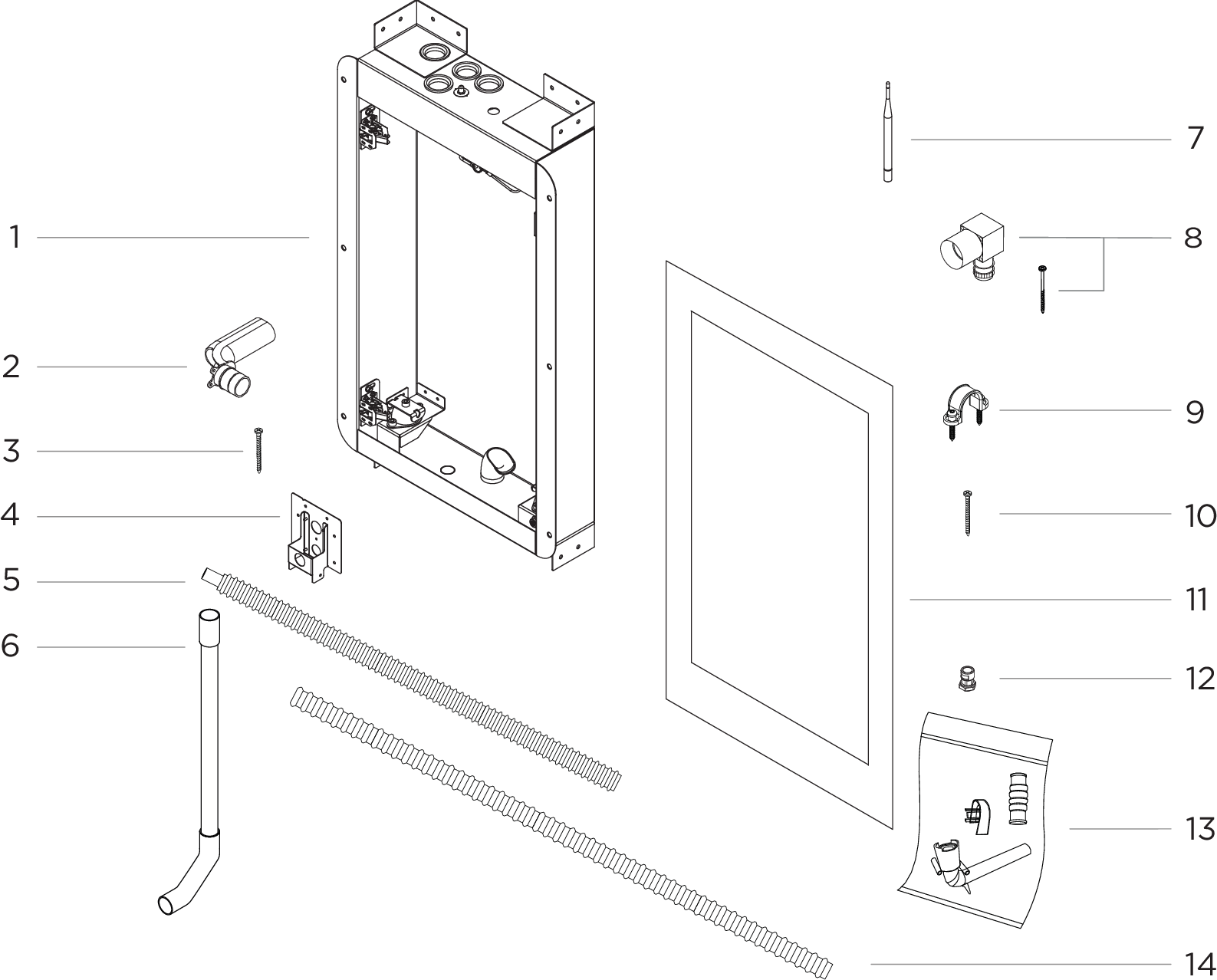 1
2
3
4
5
6
7
8
9
10
11
12
13
14