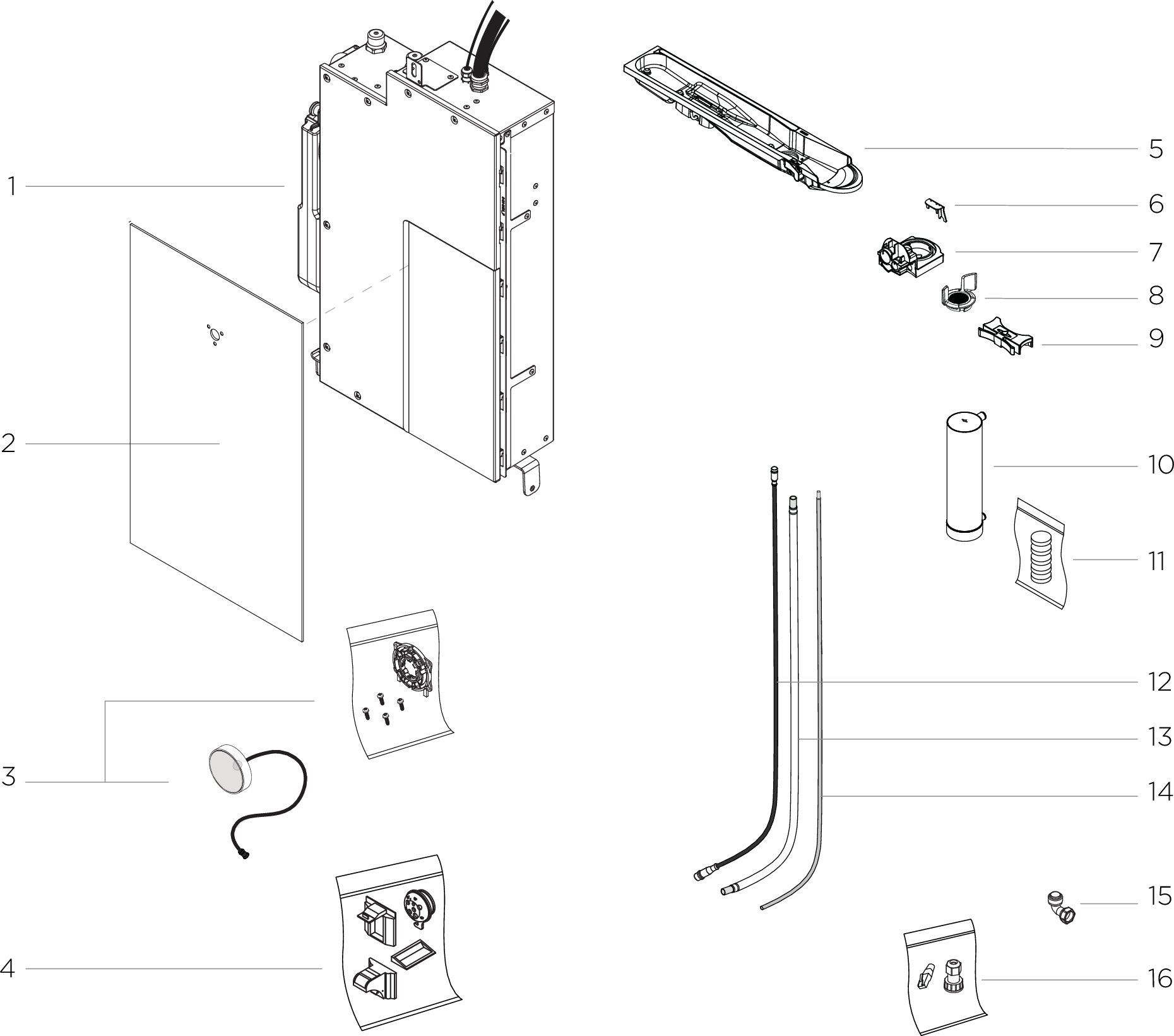 1
2
3
4
5
6
7
8
9
10
11
12
13
14
15
16