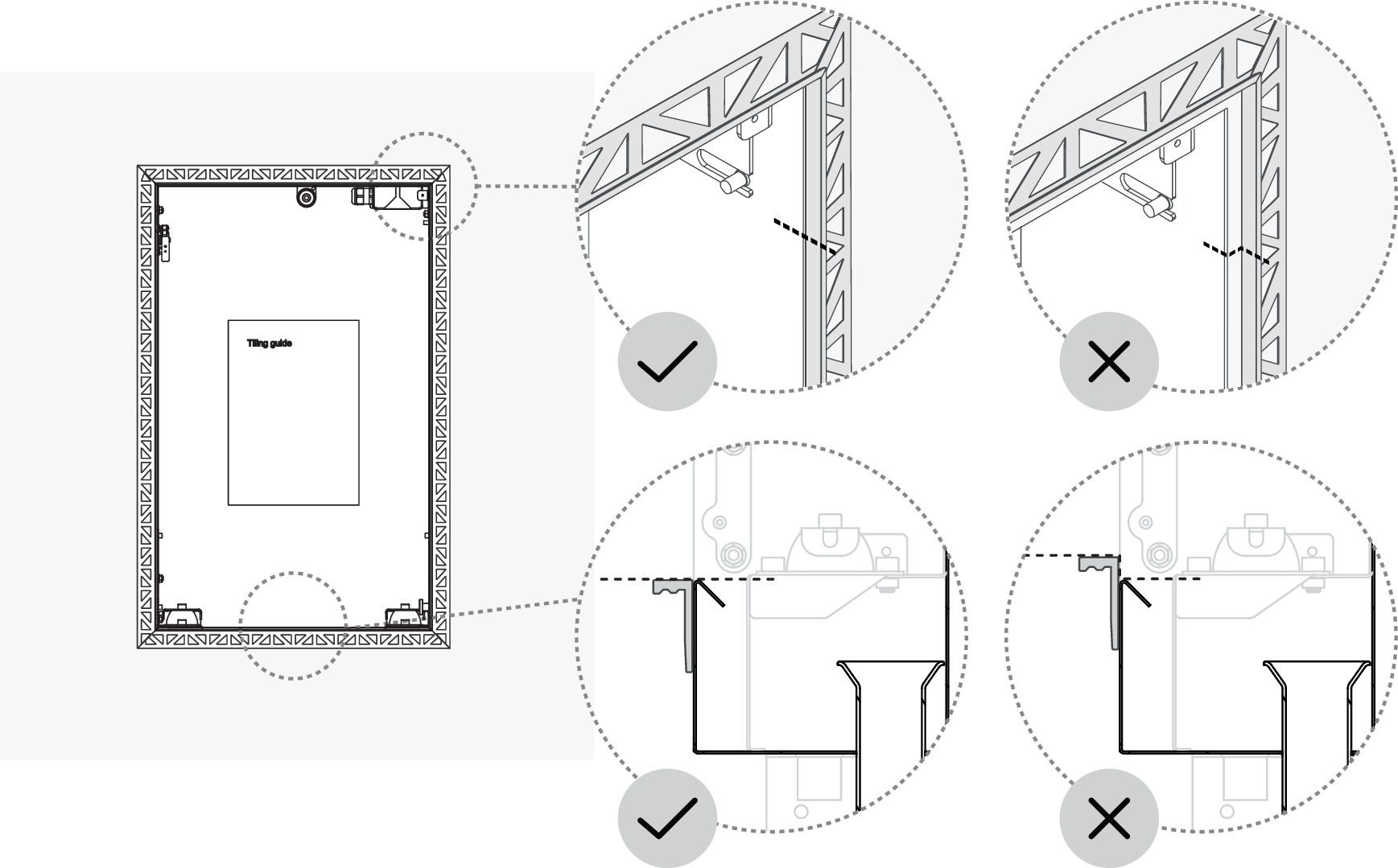 Tiling guide