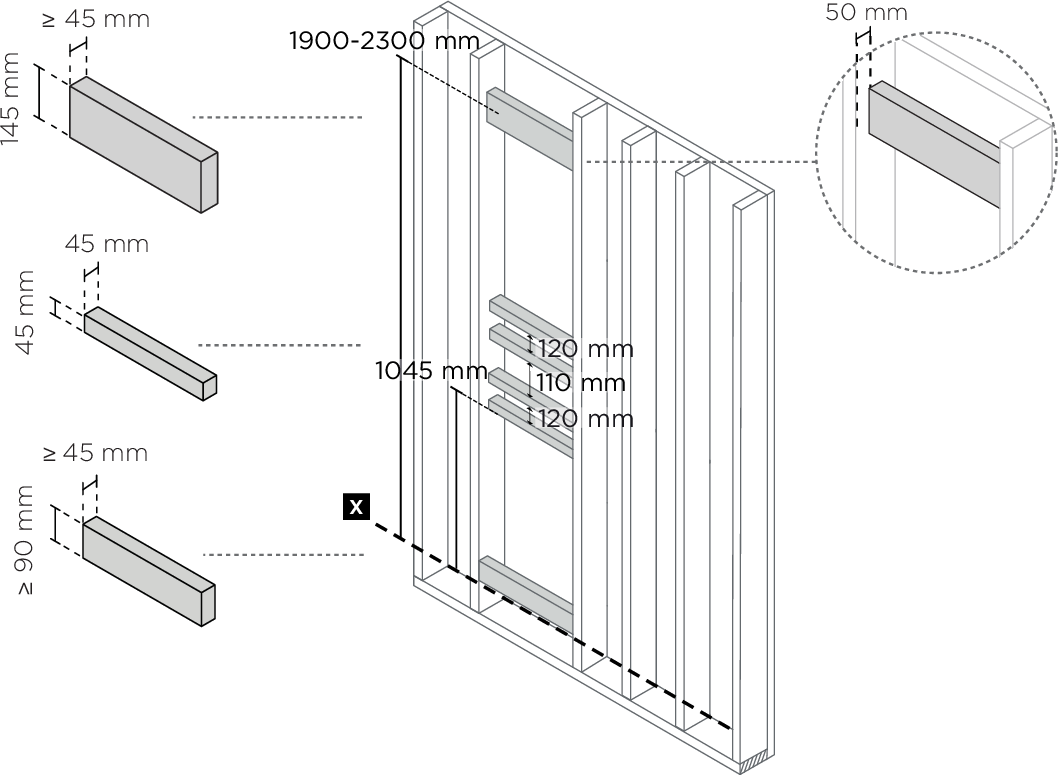 ≥ 45 mm
145 mm
45 mm
45 mm
≥ 45 mm
≥ 90 mm
1900-2300 mm
1045 mm
120 mm
110 mm
120 mm
X
50 mm