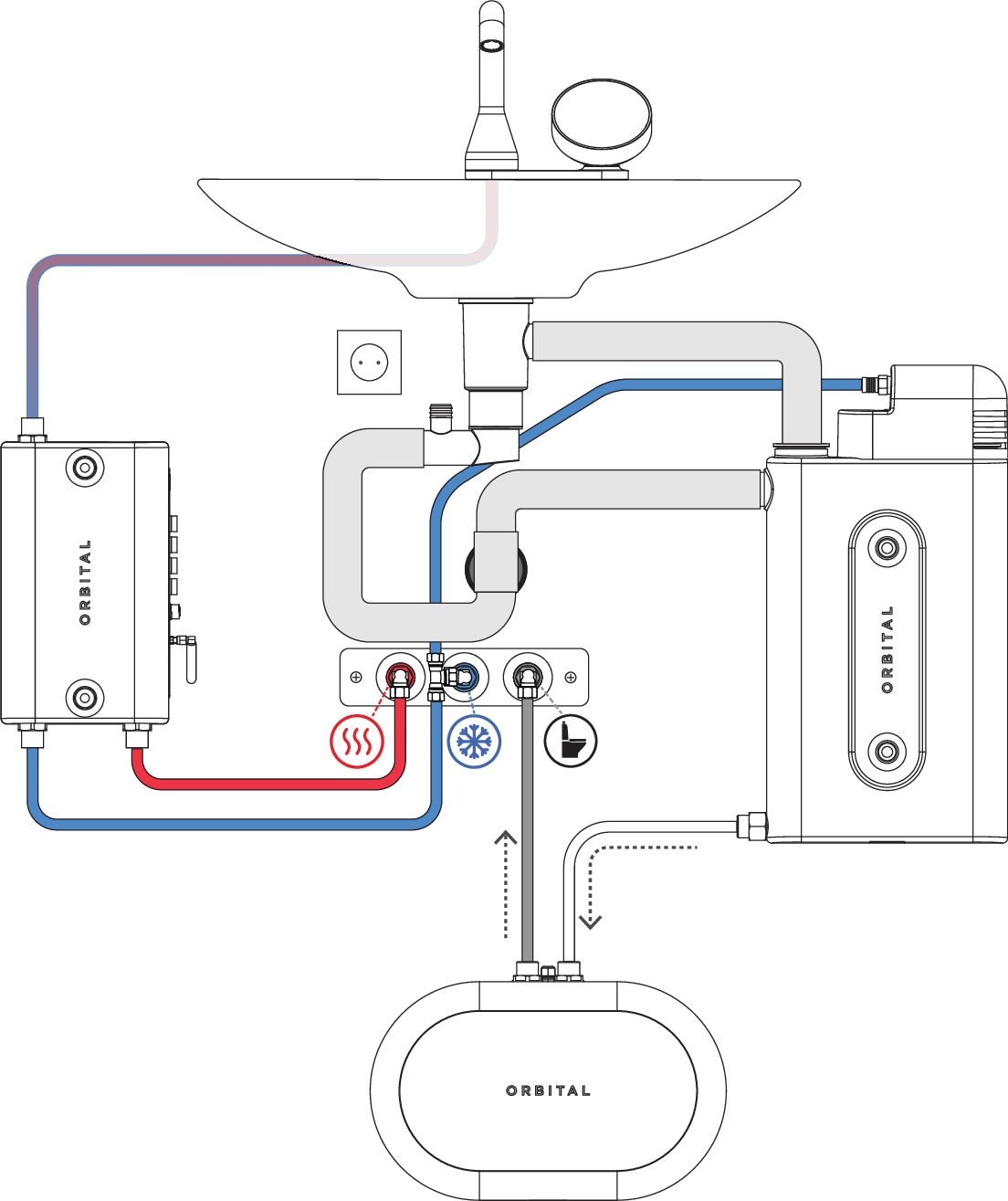 ORBITAL

ORBITAL

ORBITAL