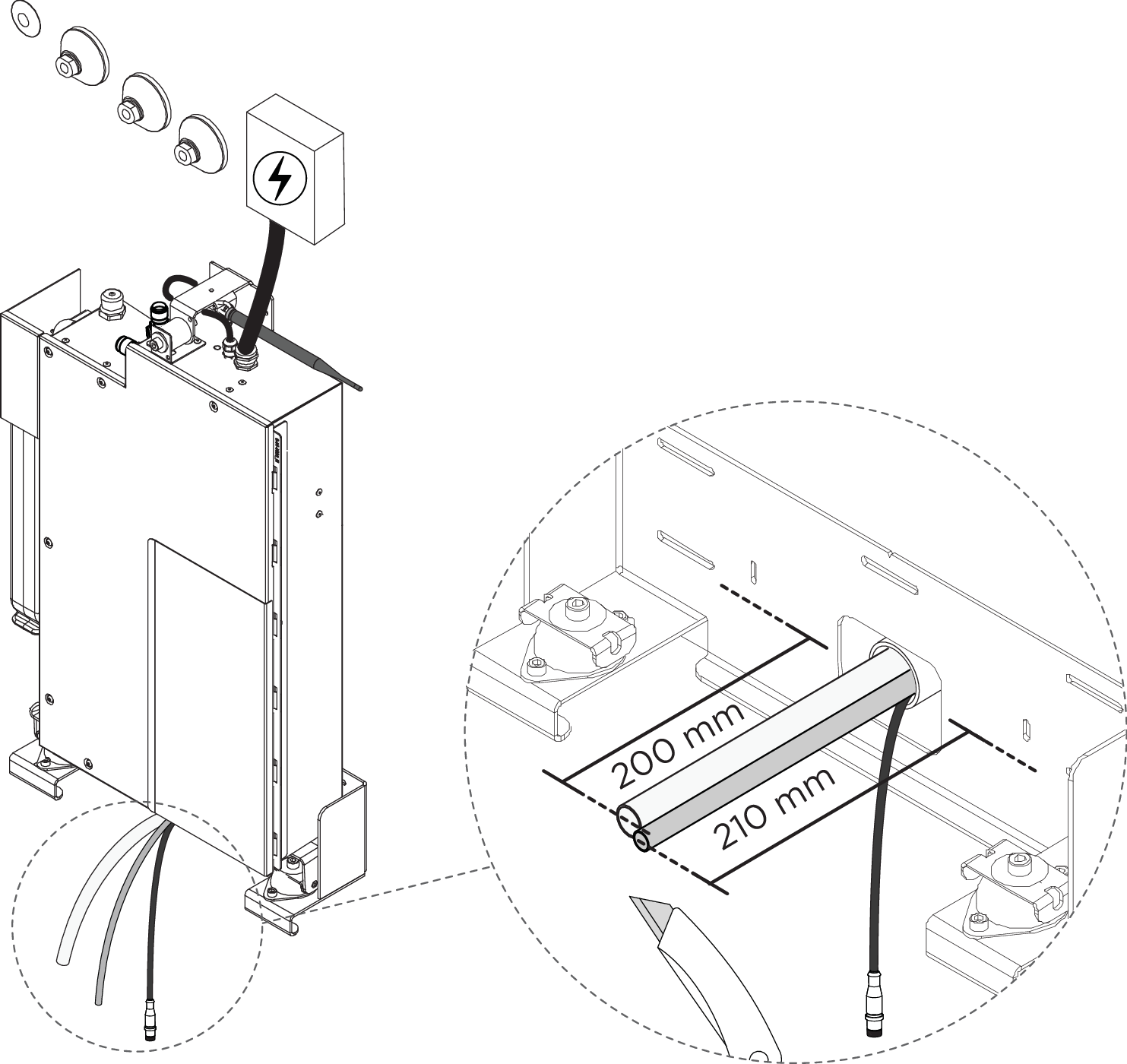 200 mm
210 mm