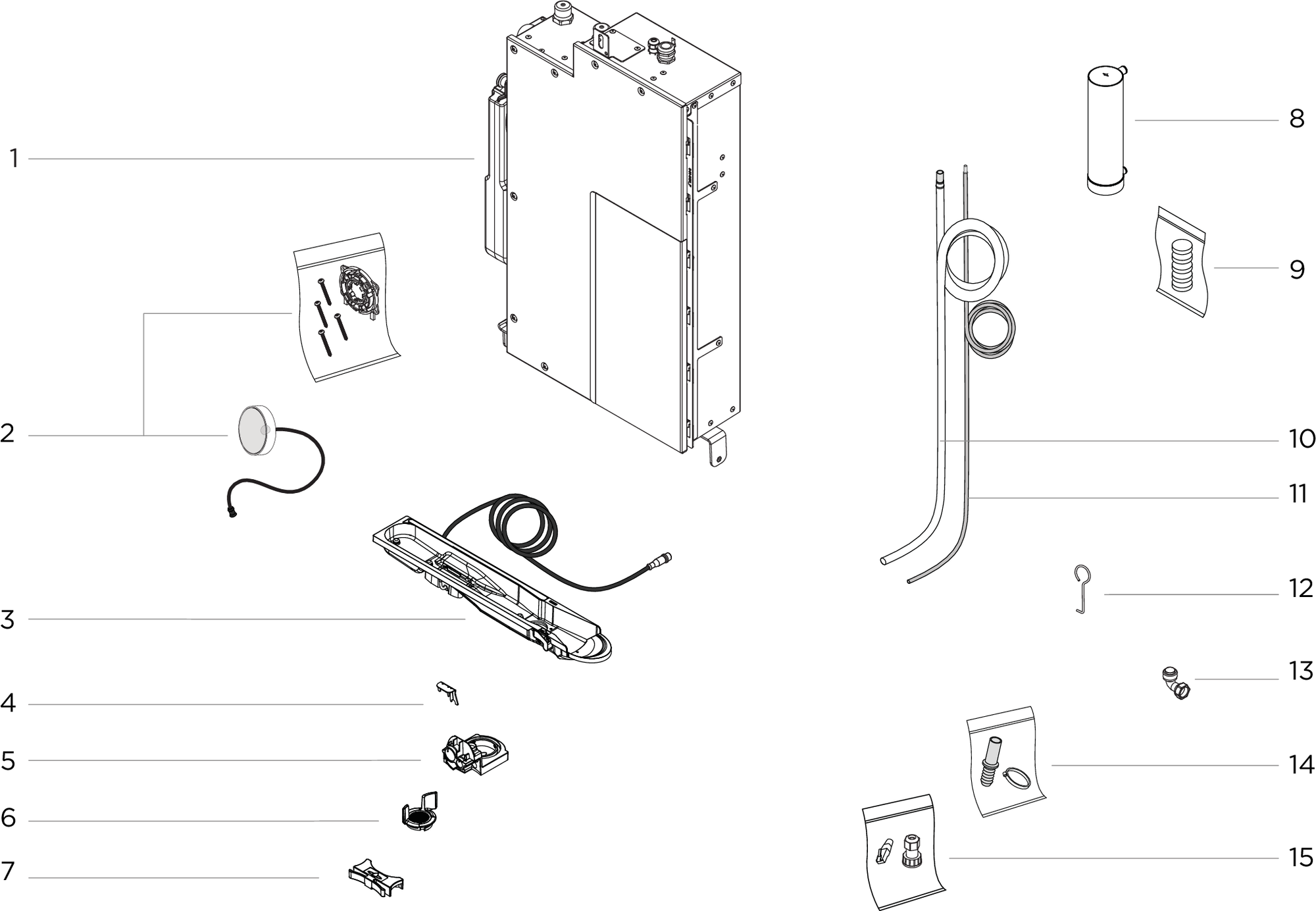 1
2
3
4
5
6
7
8
9
10
11
12
13
14
15