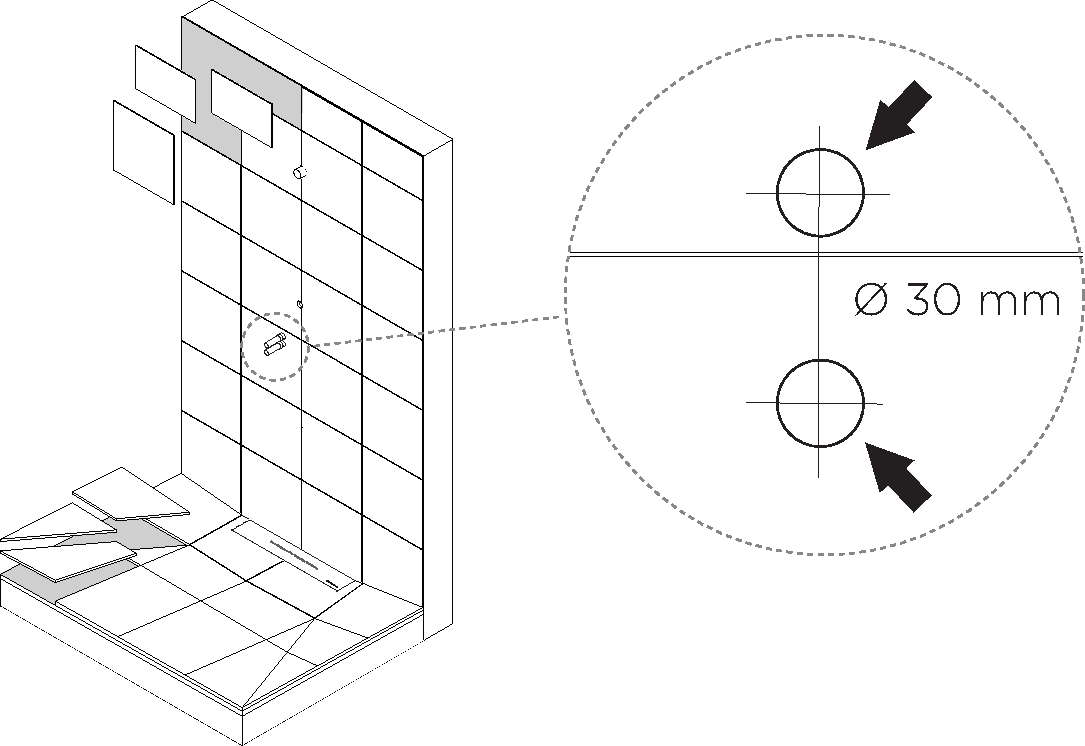 Ø 30 mm