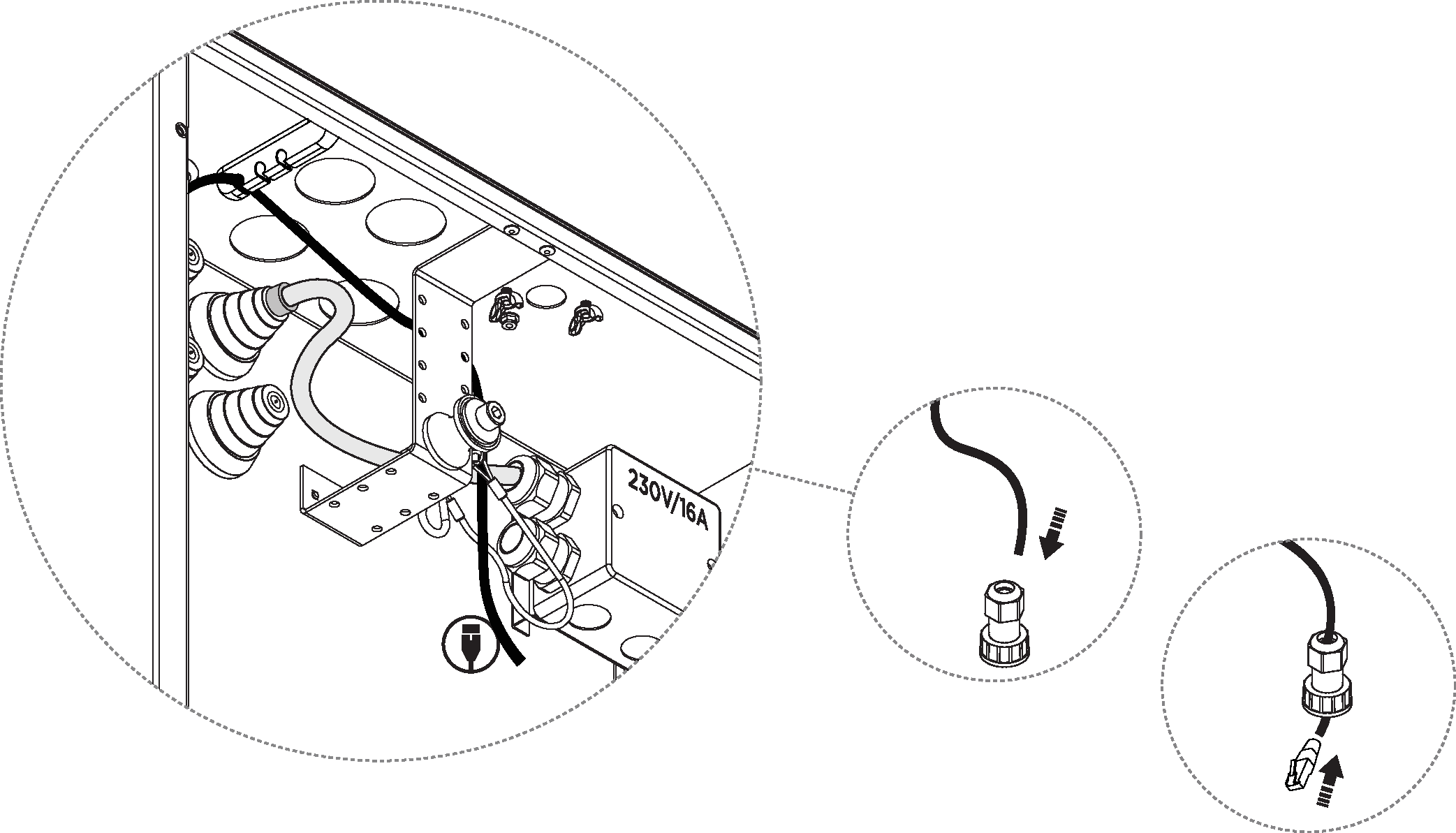 230V/16A