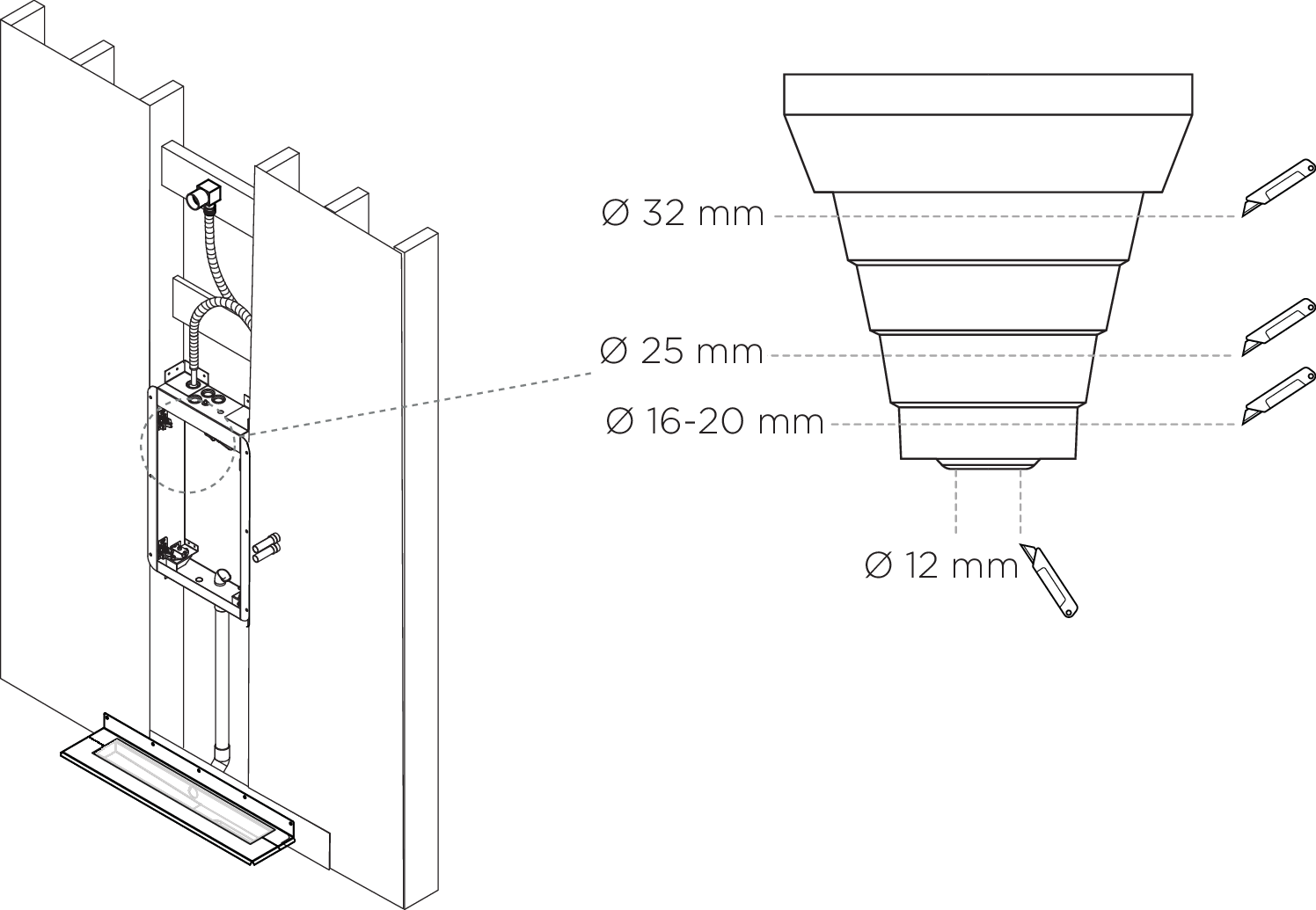 Ø 32 mm
Ø 25 mm
Ø 16-20 mm
Ø 12 mm