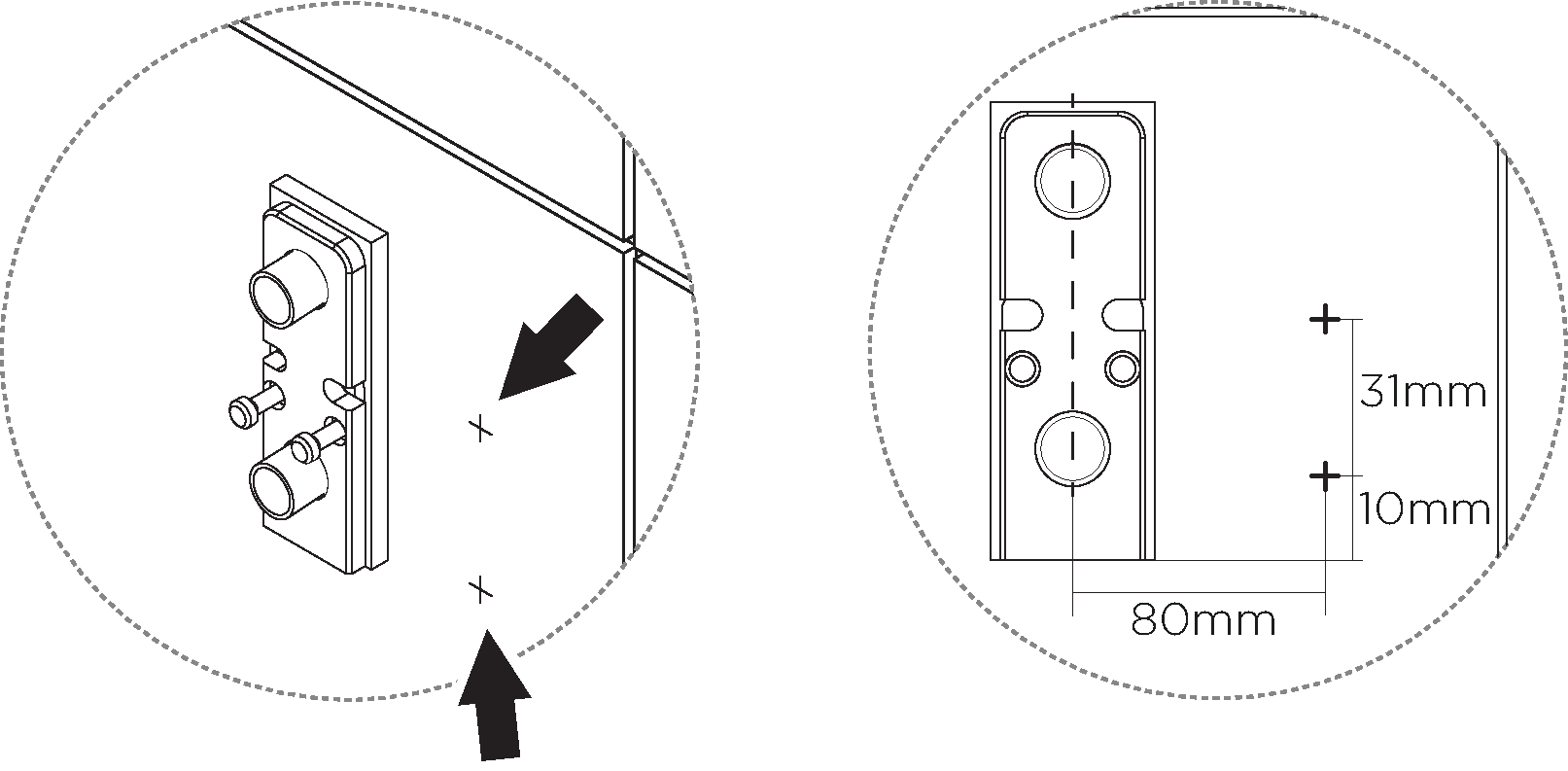 31mm
10mm
80mm