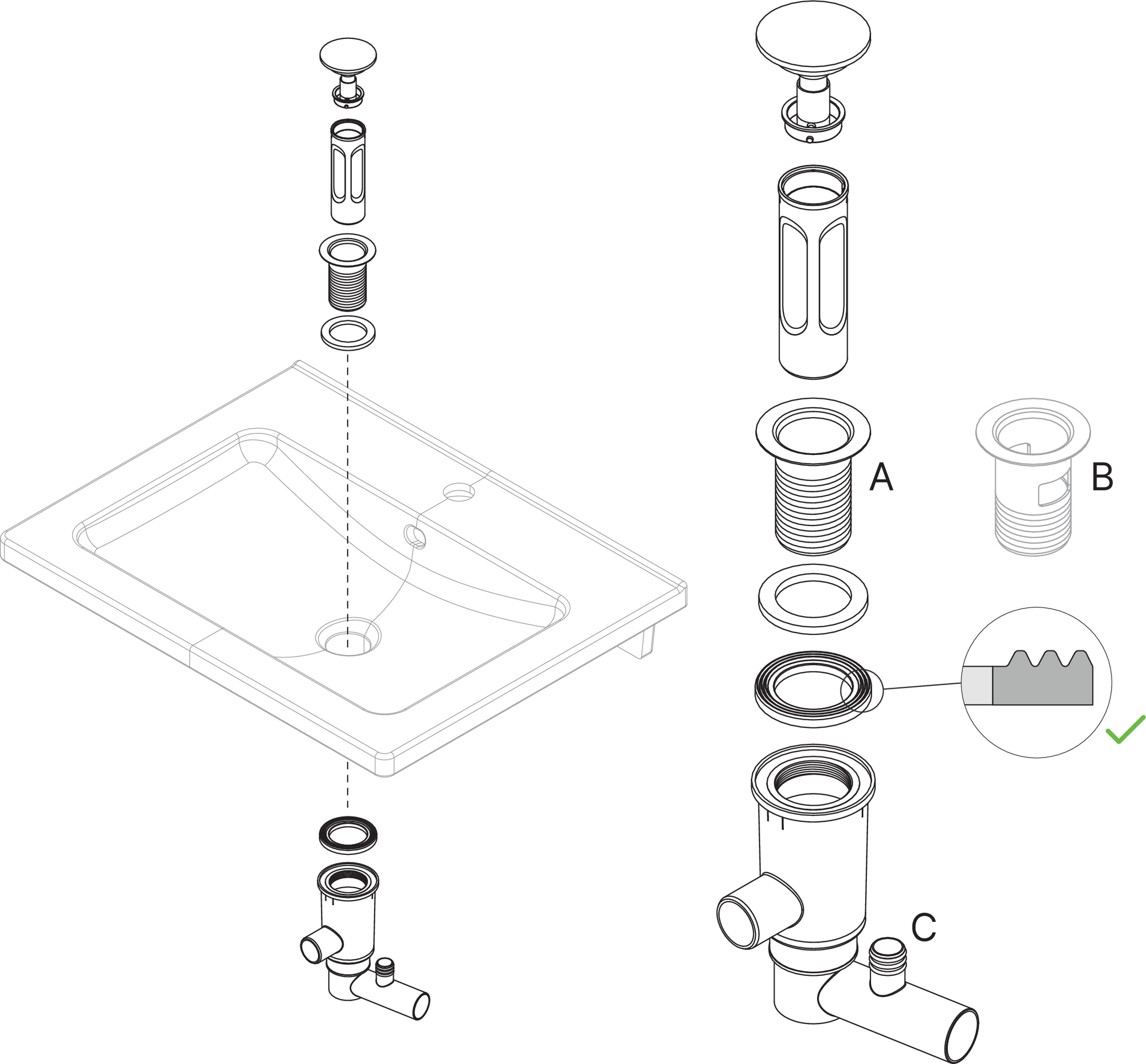 A

B

C