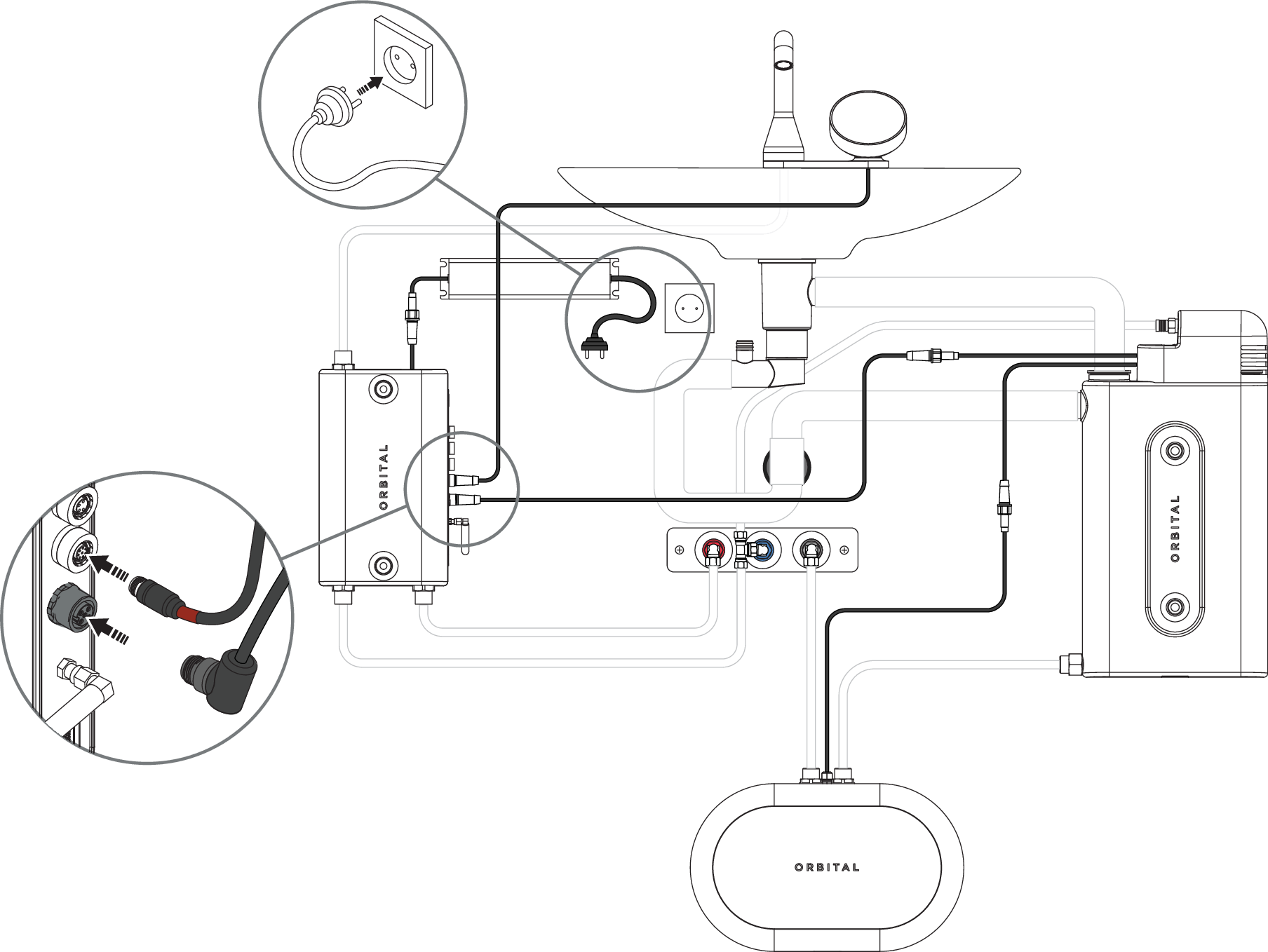 ORBITAL

ORBITAL

ORBITAL